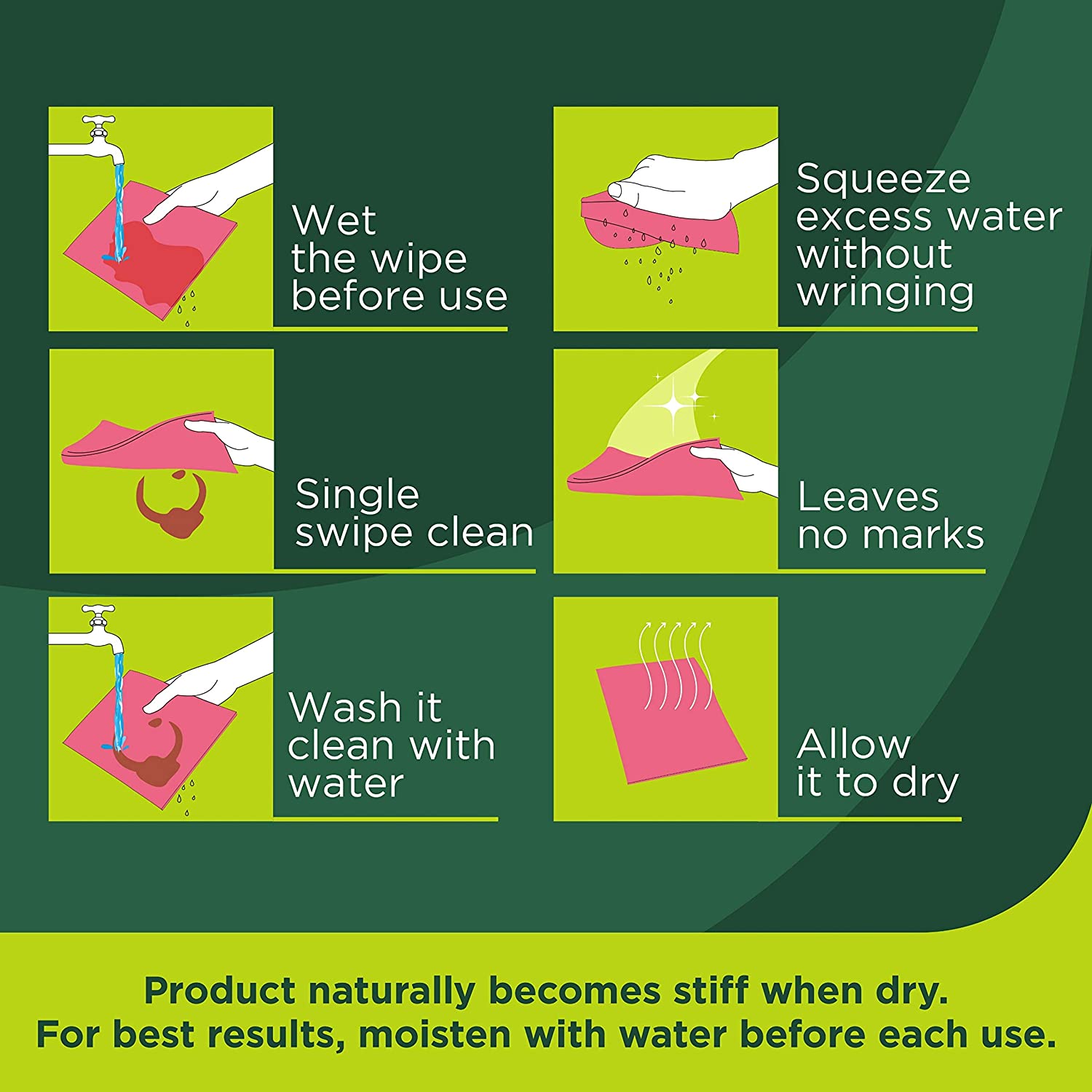 Wet the wipe before use

Squeeze excess water without wringing

Single swipe clean

Leaves no marks

Wash it clean with water

Allow it to dry

Product naturally becomes stiff when dry.
For best results, moisten with water before each use.